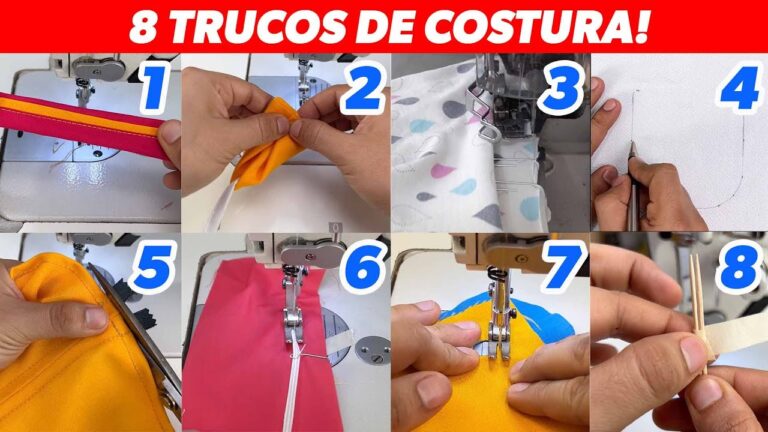 8 TRUCOS DE COSTURA!

1

2

3

4

5

6

7

8